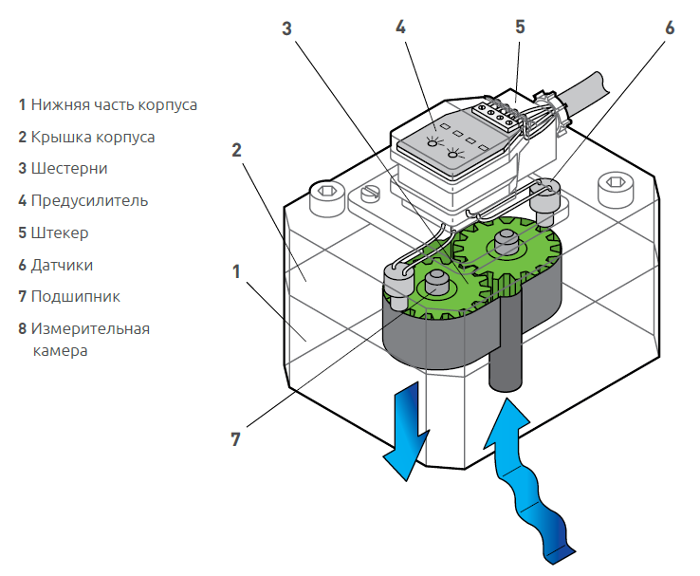 1 Нижняя часть корпуса
2 Крышка корпуса
3 Шестерни
4 Предусилитель
5 Штекер
6 Датчики
7 Подшипник
8 Измерительная камера

3
4
5
6
2
1
7